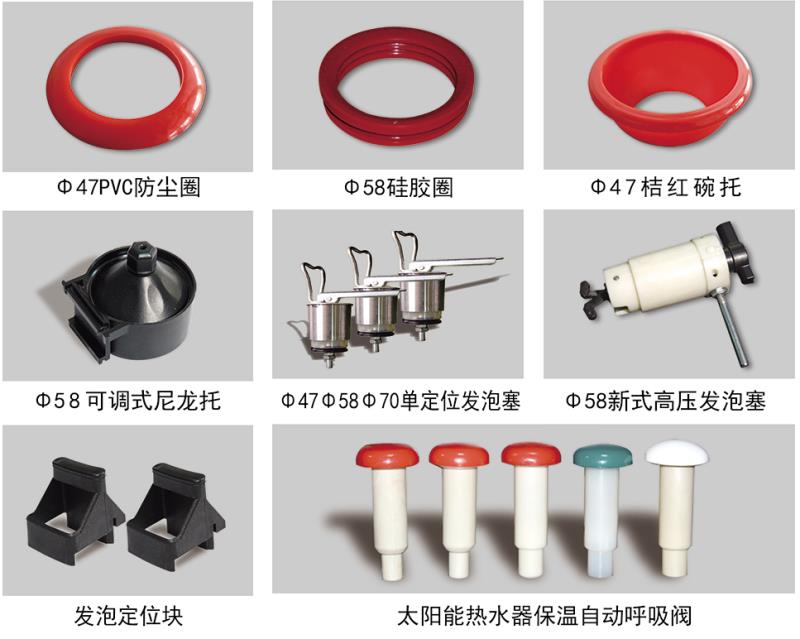 Φ47PVC防尘圈

Φ58硅胶圈

Φ47桔红碗托

Φ58可调式尼龙托

Φ47Φ58Φ70单定位发泡塞

Φ58新式高压发泡塞

发泡定位块

太阳能热水器保温自动呼吸阀